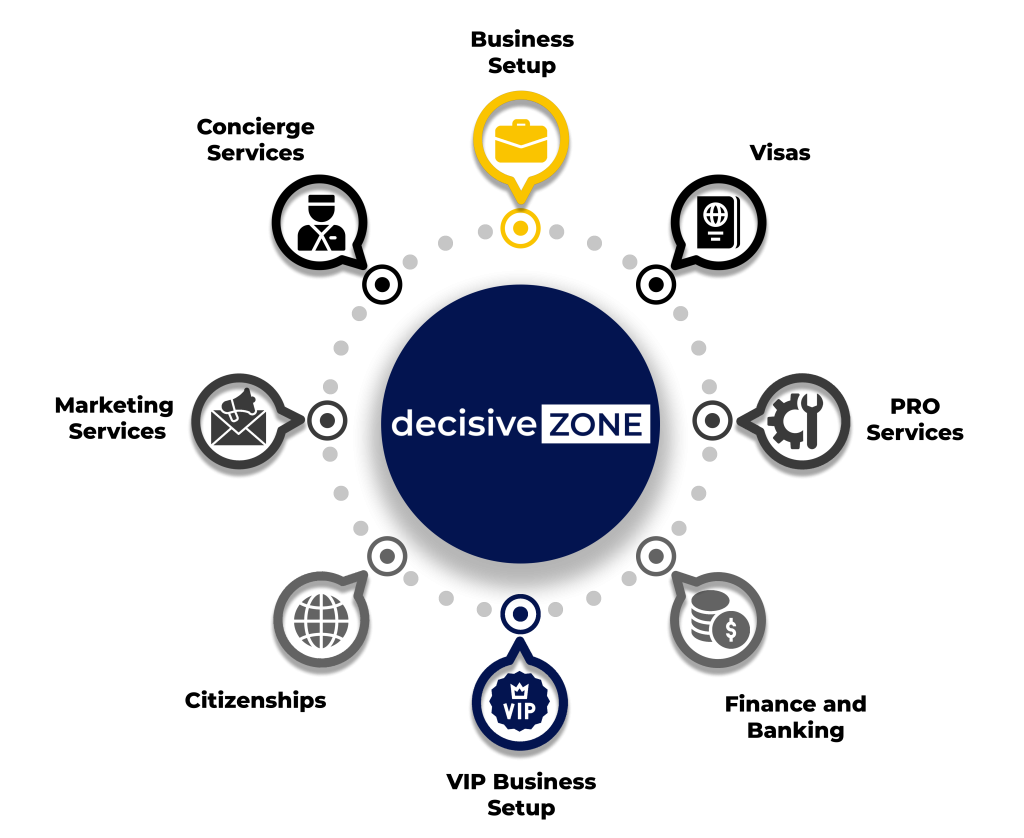 Business Setup

Concierge Services

Visas

Marketing Services

decisive ZONE

PRO Services

Citizenships

VIP

Finance and Banking

VIP Business Setup